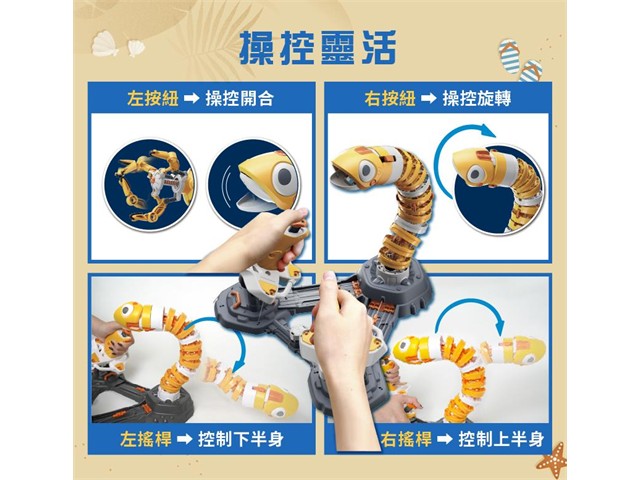 操控靈活

左按紐 ➡ 操控開合

右按紐 ➡ 操控旋轉

左搖桿 ➡ 控制下半身

右搖桿 ➡ 控制上半身