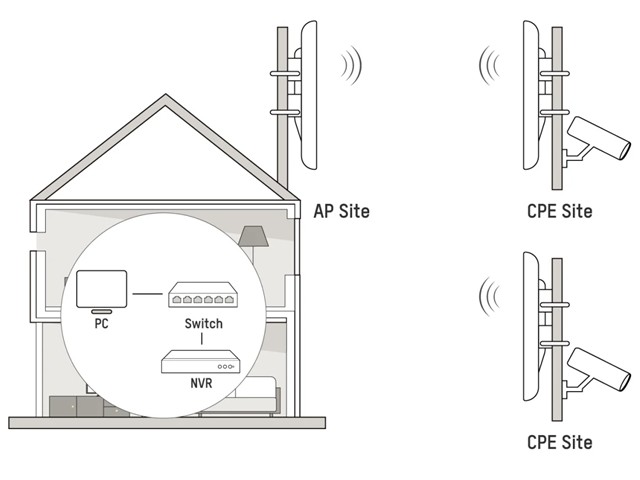 AP Site

CPE Site

PC

Switch

NVR

CPE Site